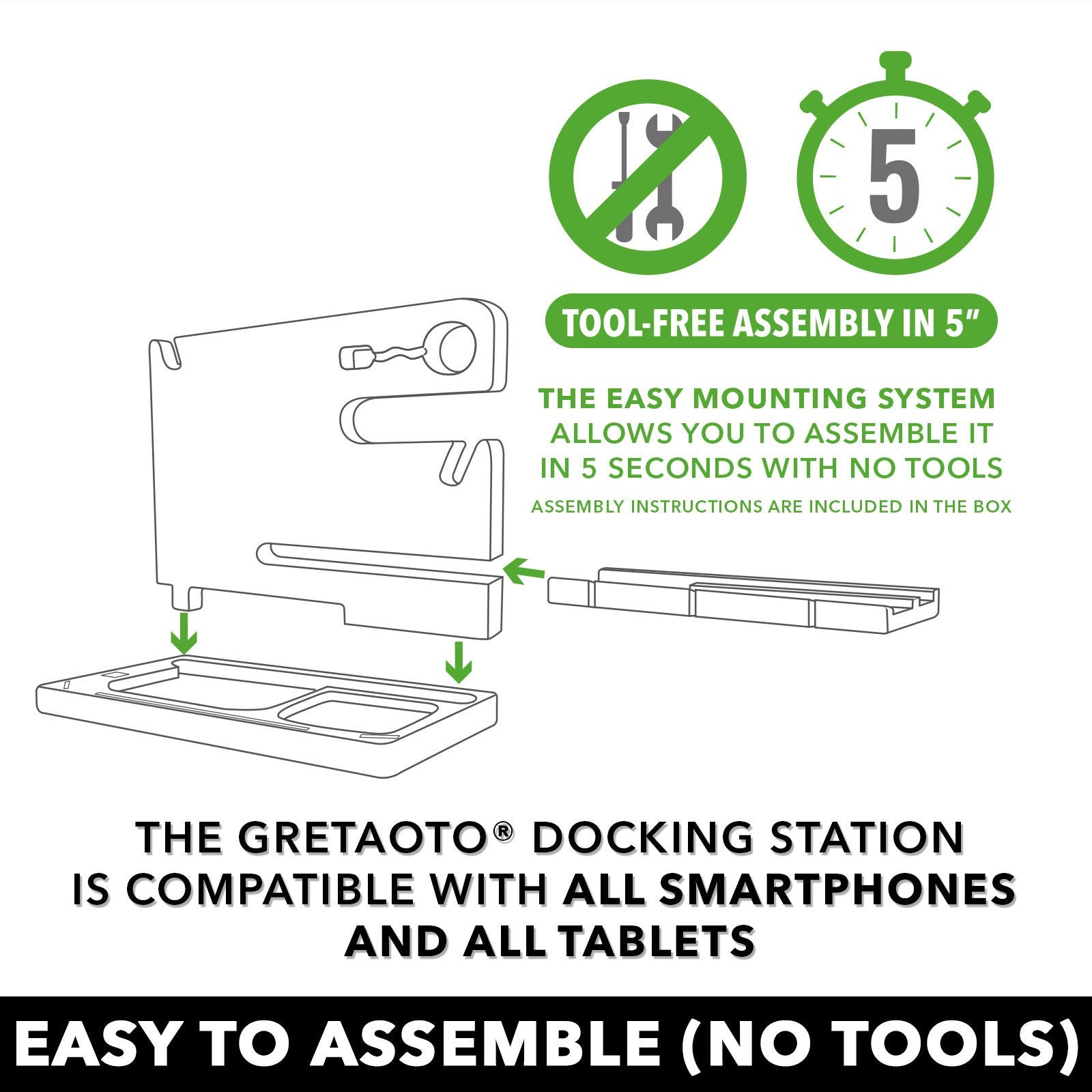 5

TOOL-FREE ASSEMBLY IN 5"

THE EASY MOUNTING SYSTEM ALLOWS YOU TO ASSEMBLE IT IN 5 SECONDS WITH NO TOOLS

ASSEMBLY INSTRUCTIONS ARE INCLUDED IN THE BOX

THE GRETAOTO® DOCKING STATION IS COMPATIBLE WITH ALL SMARTPHONES AND ALL TABLETS

EASY TO ASSEMBLE (NO TOOLS)