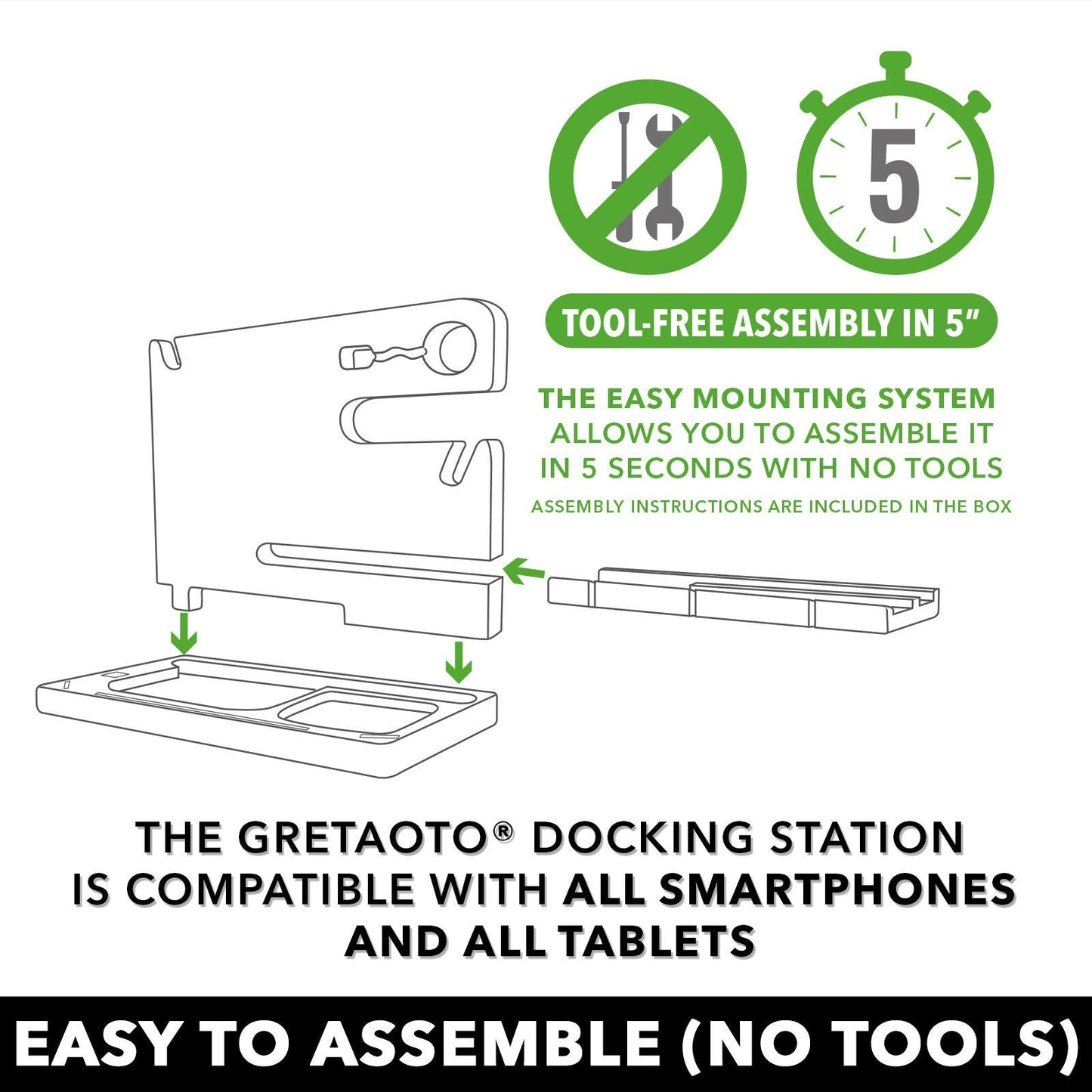 5

TOOL-FREE ASSEMBLY IN 5"

THE EASY MOUNTING SYSTEM ALLOWS YOU TO ASSEMBLE IT IN 5 SECONDS WITH NO TOOLS

ASSEMBLY INSTRUCTIONS ARE INCLUDED IN THE BOX

THE GRETAOTO® DOCKING STATION IS COMPATIBLE WITH ALL SMARTPHONES AND ALL TABLETS

EASY TO ASSEMBLE (NO TOOLS)