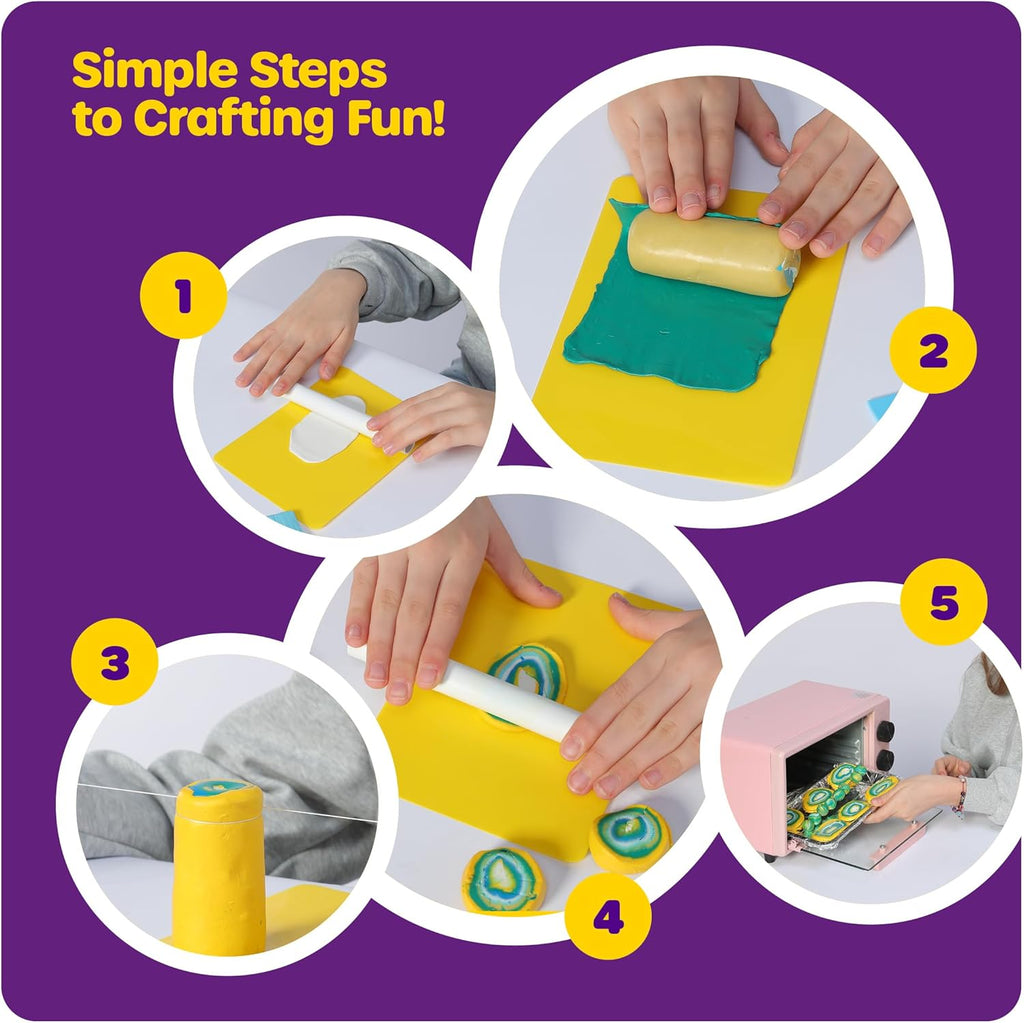 Simple Steps to Crafting Fun!

1

2

3

4

5